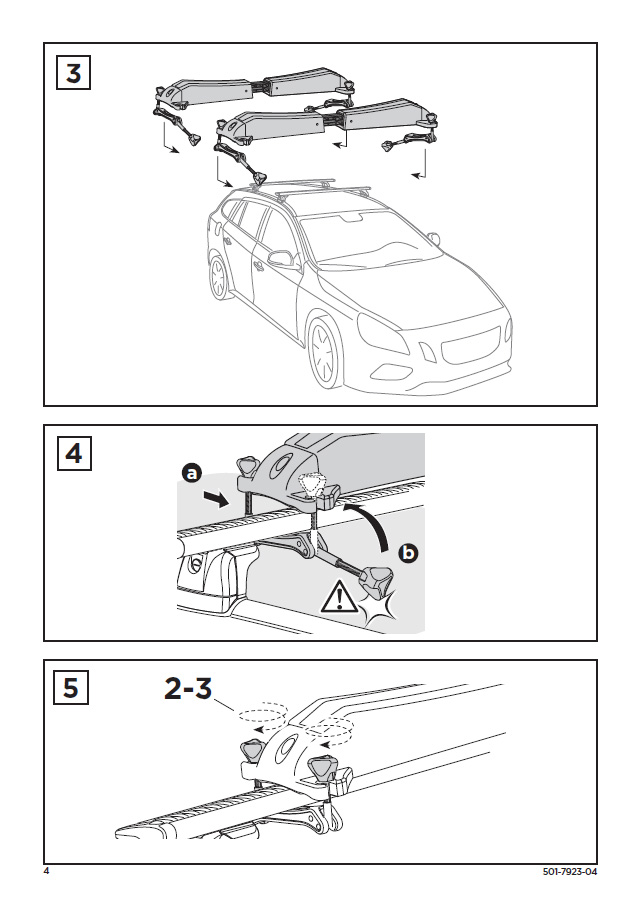 3

4

a

b

5

2-3

4

501-7923-04