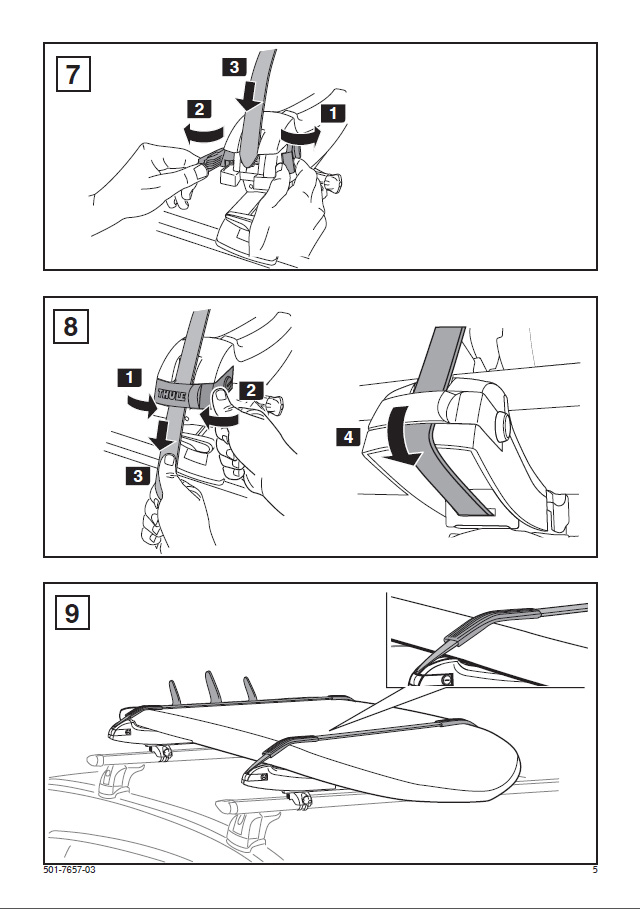 7

3

2

1

8

1

THULE

2

3

4

9

501-7657-03

5